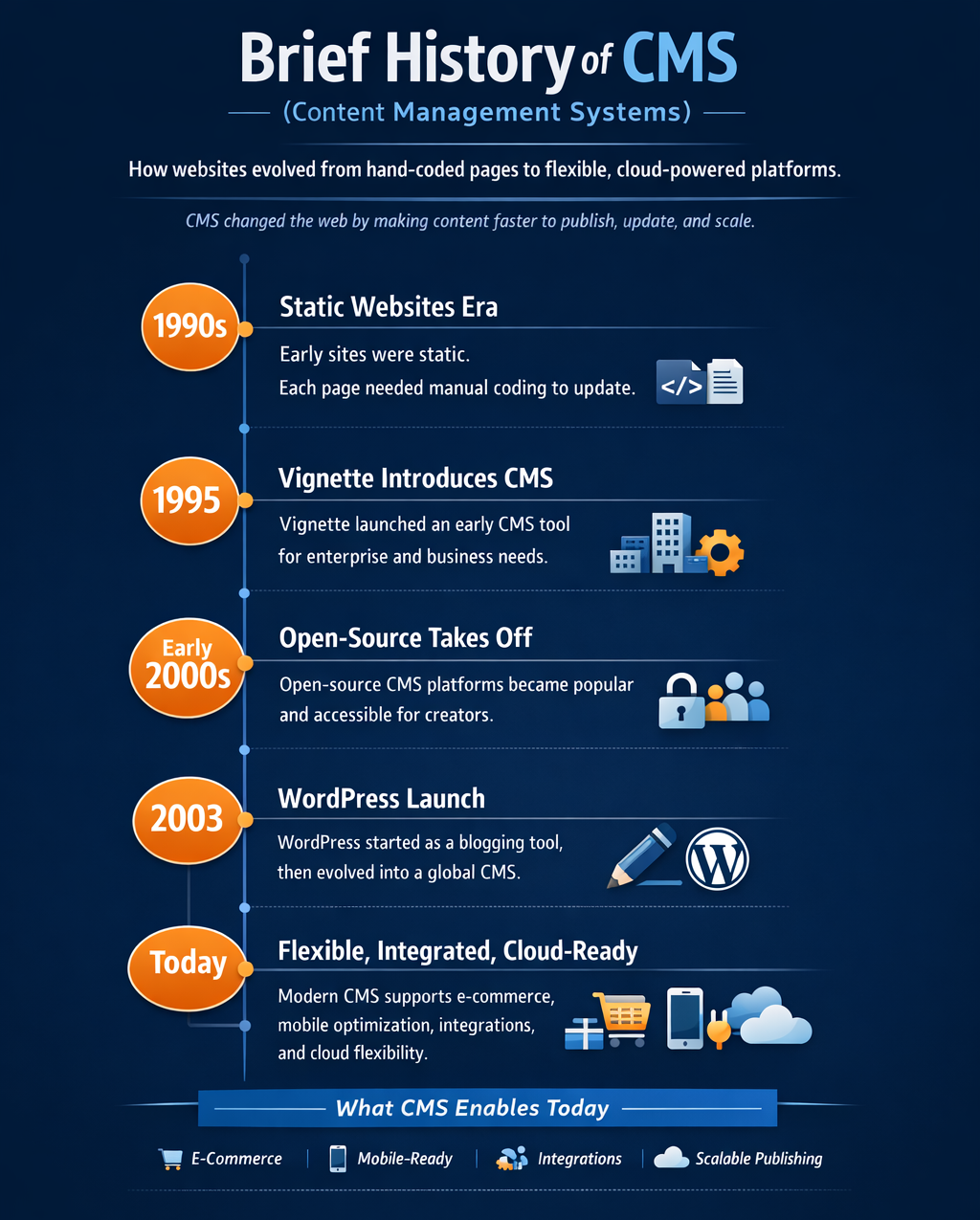 Brief History of CMS

(Content Management Systems)

How websites evolved from hand-coded pages to flexible, cloud-powered platforms.

CMS changed the web by making content faster to publish, update, and scale.

1990s

Static Websites Era

Early sites were static.
Each page needed manual coding to update.

</>

1995

Vignette Introduces CMS

Vignette launched an early CMS tool for enterprise and business needs.

Early 2000s

Open-Source Takes Off

Open-source CMS platforms became popular and accessible for creators.

2003

WordPress Launch

WordPress started as a blogging tool, then evolved into a global CMS.

Today

Flexible, Integrated, Cloud-Ready

Modern CMS supports e-commerce, mobile optimization, integrations, and cloud flexibility.

What CMS Enables Today

E-Commerce | Mobile-Ready | Integrations | Scalable Publishing